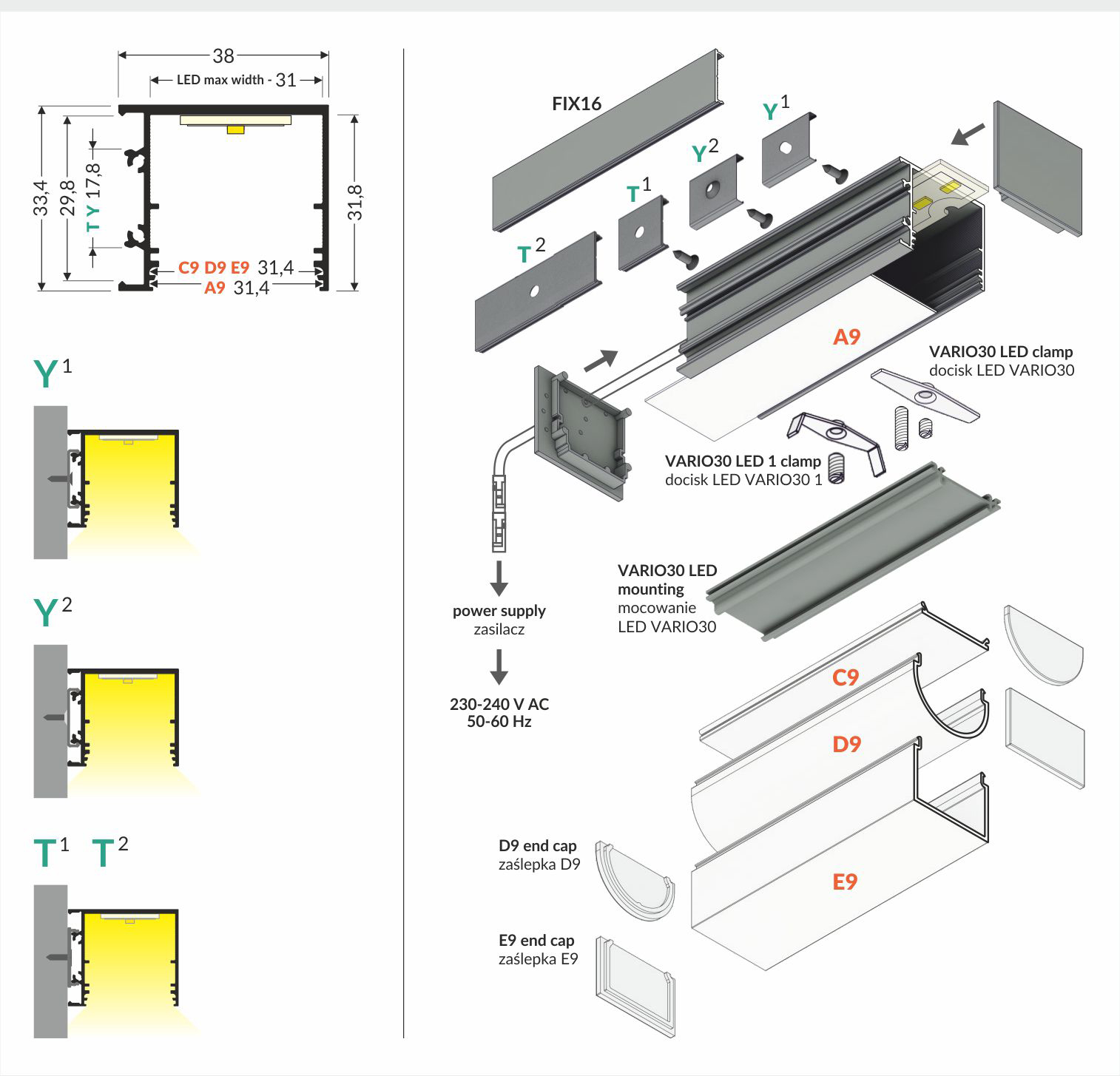 38

LED max width - 31

33,4

29,8

T Y 17,8

31,8

C9 D9 E9 31,4

A9 31,4

$Y^1$

$Y^2$

$T^1$ $T^2$

FIX16

$Y^1$

$Y^2$

$T^1$

$T^2$

A9

VARIO30 LED clamp
docisk LED VARIO30

VARIO30 LED 1 clamp
docisk LED VARIO30 1

VARIO30 LED mounting
mocowanie LED VARIO30

power supply
zasilacz

230-240 V AC
50-60 Hz

C9

D9

E9

D9 end cap
zaślepka D9

E9 end cap
zaślepka E9